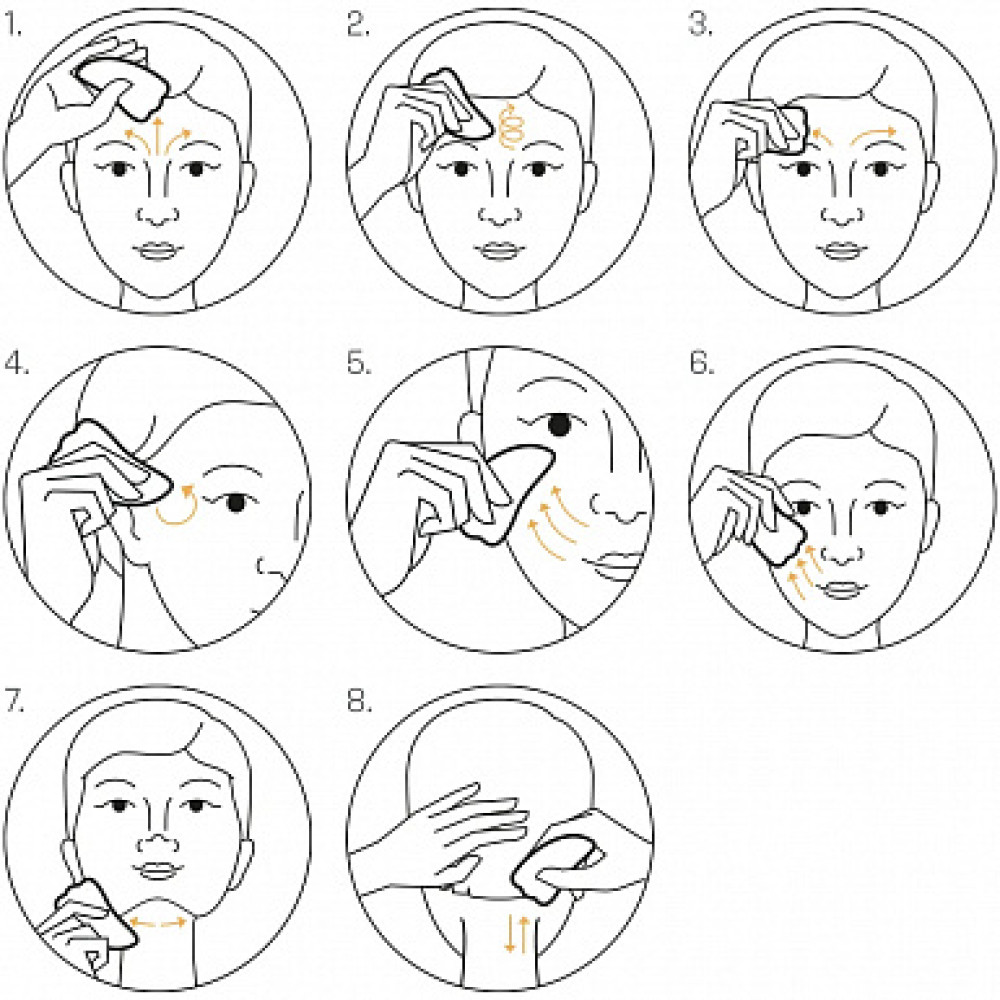 1.

2.

3.

4.

5.

6.

7.

8.